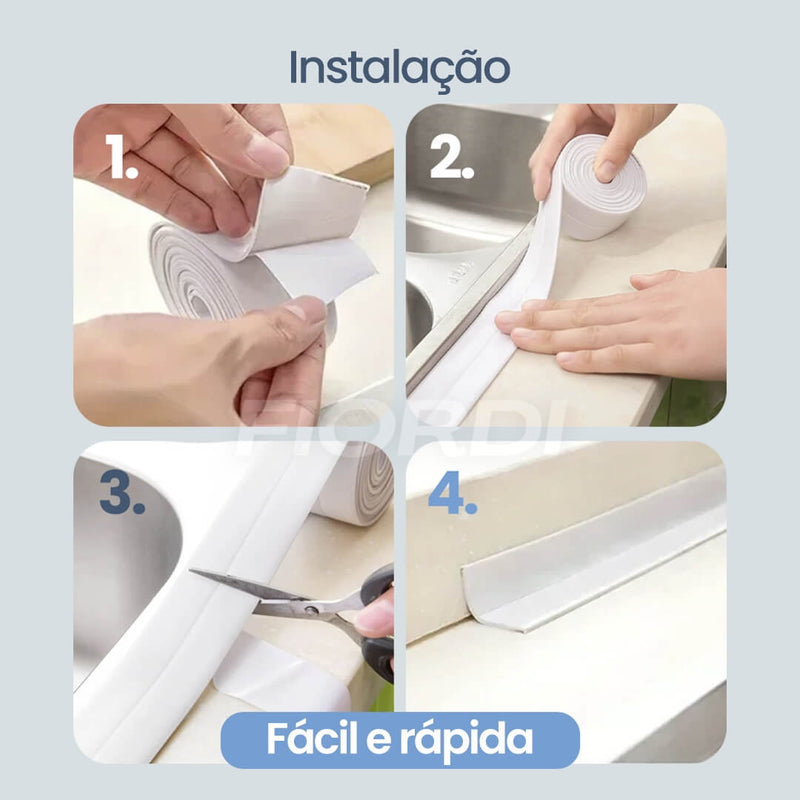 Instalação

1.

2.

FIORDI

3.

4.

Fácil e rápida